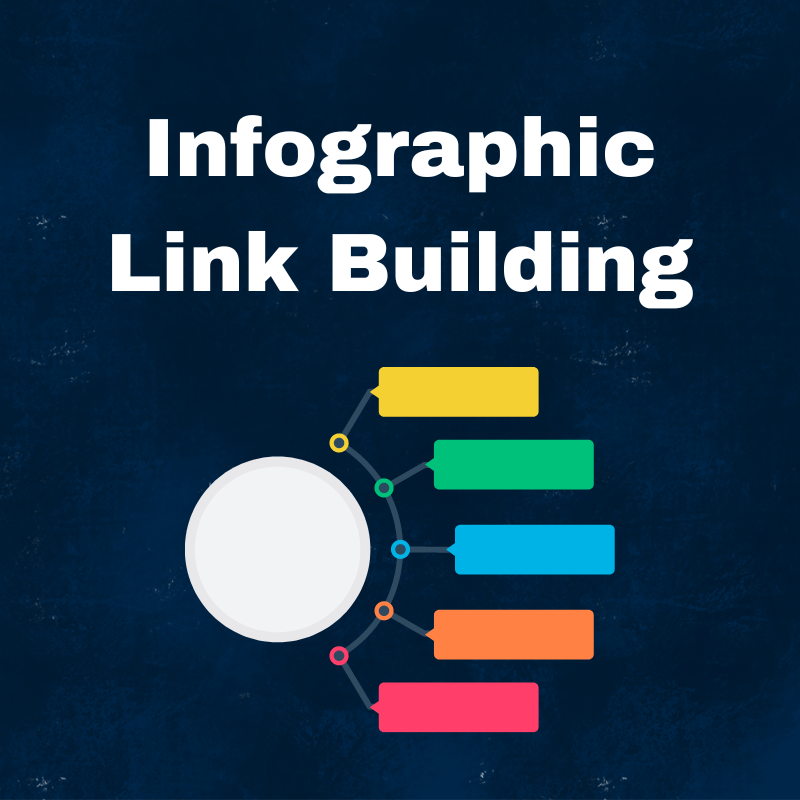 Infographic
Link Building